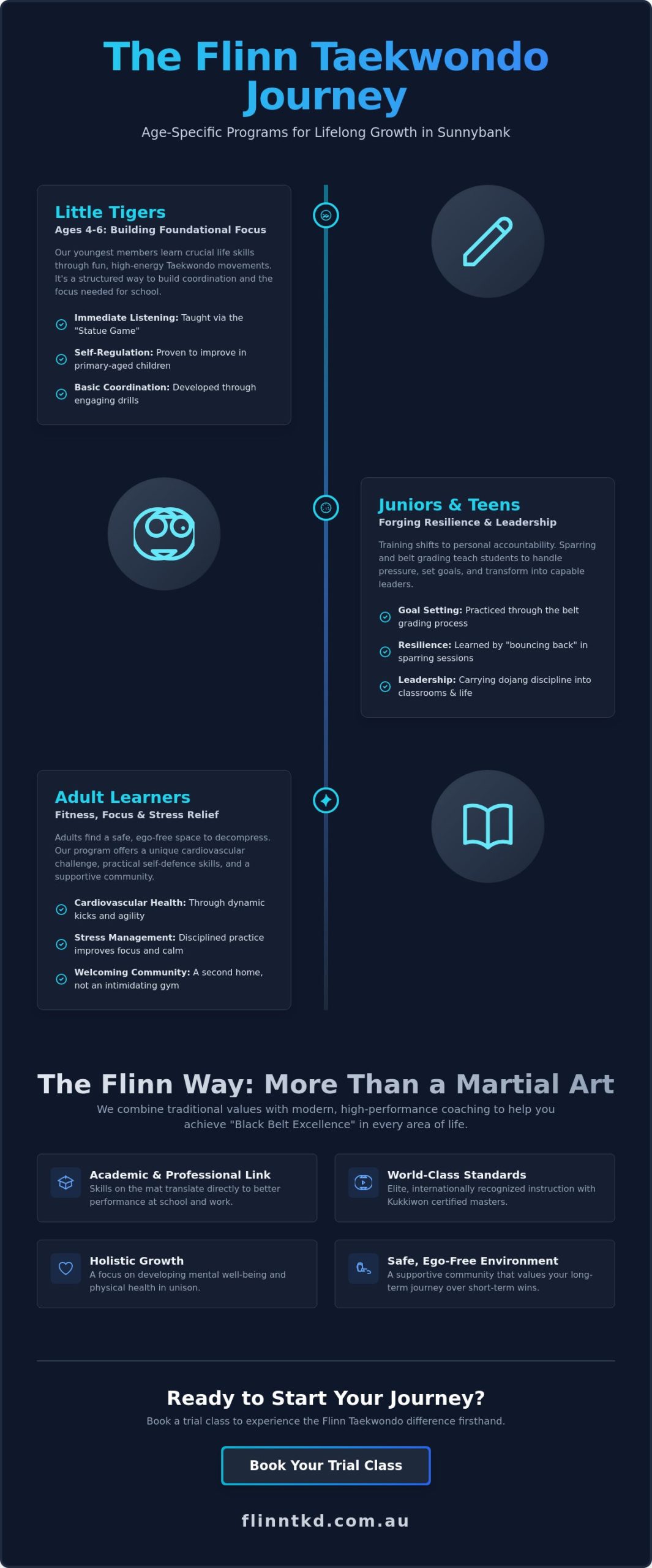 The Flinn Taekwondo Journey

Age-Specific Programs for Lifelong Growth in Sunnybank

Little Tigers
Ages 4-6: Building Foundational Focus

Our youngest members learn crucial life skills through fun, high-energy Taekwondo movements. It's a structured way to build coordination and the focus needed for school.

Immediate Listening: Taught via the "Statue Game"

Self-Regulation: Proven to improve in primary-aged children

Basic Coordination: Developed through engaging drills

Juniors & Teens
Forging Resilience & Leadership

Training shifts to personal accountability. Sparring and belt grading teach students to handle pressure, set goals, and transform into capable leaders.

Goal Setting: Practiced through the belt grading process

Resilience: Learned by "bouncing back" in sparring sessions

Leadership: Carrying dojang discipline into classrooms & life

Adult Learners
Fitness, Focus & Stress Relief

Adults find a safe, ego-free space to decompress. Our program offers a unique cardiovascular challenge, practical self-defence skills, and a supportive community.

Cardiovascular Health: Through dynamic kicks and agility

Stress Management: Disciplined practice improves focus and calm

Welcoming Community: A second home, not an intimidating gym

The Flinn Way: More Than a Martial Art

We combine traditional values with modern, high-performance coaching to help you achieve "Black Belt Excellence" in every area of life.

Academic & Professional Link
Skills on the mat translate directly to better performance at school and work.

World-Class Standards
Elite, internationally recognized instruction with Kukkiwon certified masters.

Holistic Growth
A focus on developing mental well-being and physical health in unison.

Safe, Ego-Free Environment
A supportive community that values your long-term journey over short-term wins.

Ready to Start Your Journey?

Book a trial class to experience the Flinn Taekwondo difference firsthand.

Book Your Trial Class

flinntkd.com.au