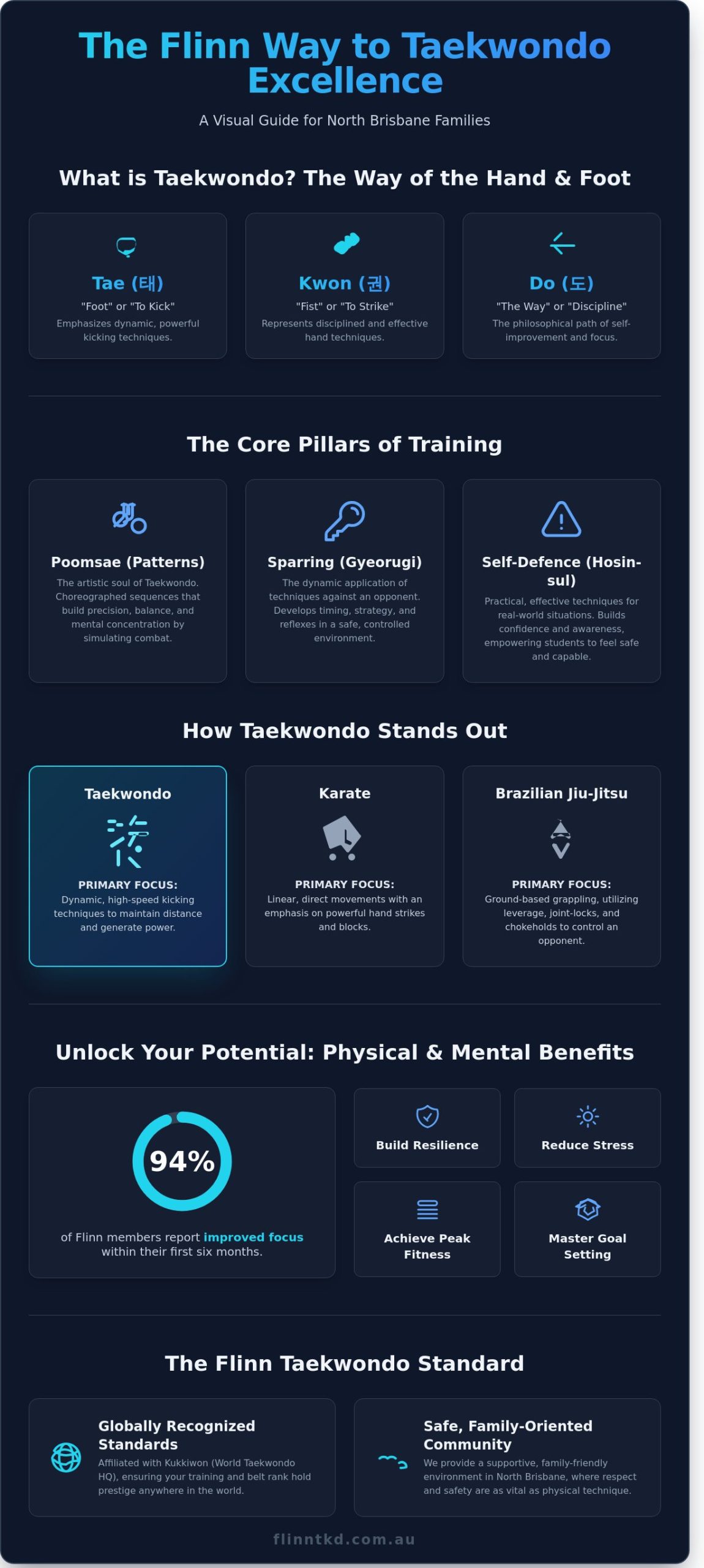 The Flinn Way to Taekwondo Excellence

A Visual Guide for North Brisbane Families

What is Taekwondo? The Way of the Hand & Foot

Tae (태)
"Foot" or "To Kick"
Emphasizes dynamic, powerful kicking techniques.

Kwon (권)
"Fist" or "To Strike"
Represents disciplined and effective hand techniques.

Do (도)
"The Way" or "Discipline"
The philosophical path of self-improvement and focus.

The Core Pillars of Training

Poomsae (Patterns)
The artistic soul of Taekwondo. Choreographed sequences that build precision, balance, and mental concentration by simulating combat.

Sparring (Gyeorugi)
The dynamic application of techniques against an opponent. Develops timing, strategy, and reflexes in a safe, controlled environment.

Self-Defence (Hosin-sul)
Practical, effective techniques for real-world situations. Builds confidence and awareness, empowering students to feel safe and capable.

How Taekwondo Stands Out

Taekwondo
PRIMARY FOCUS:
Dynamic, high-speed kicking techniques to maintain distance and generate power.

Karate
PRIMARY FOCUS:
Linear, direct movements with an emphasis on powerful hand strikes and blocks.

Brazilian Jiu-Jitsu
PRIMARY FOCUS:
Ground-based grappling, utilizing leverage, joint-locks, and chokeholds to control an opponent.

Unlock Your Potential: Physical & Mental Benefits

94%
of Flinn members report improved focus within their first six months.

Build Resilience

Reduce Stress

Achieve Peak Fitness

Master Goal Setting

The Flinn Taekwondo Standard

Globally Recognized Standards
Affiliated with Kukkiwon (World Taekwondo HQ), ensuring your training and belt rank hold prestige anywhere in the world.

Safe, Family-Oriented Community
We provide a supportive, family-friendly environment in North Brisbane, where respect and safety are as vital as physical technique.

flinntkd.com.au