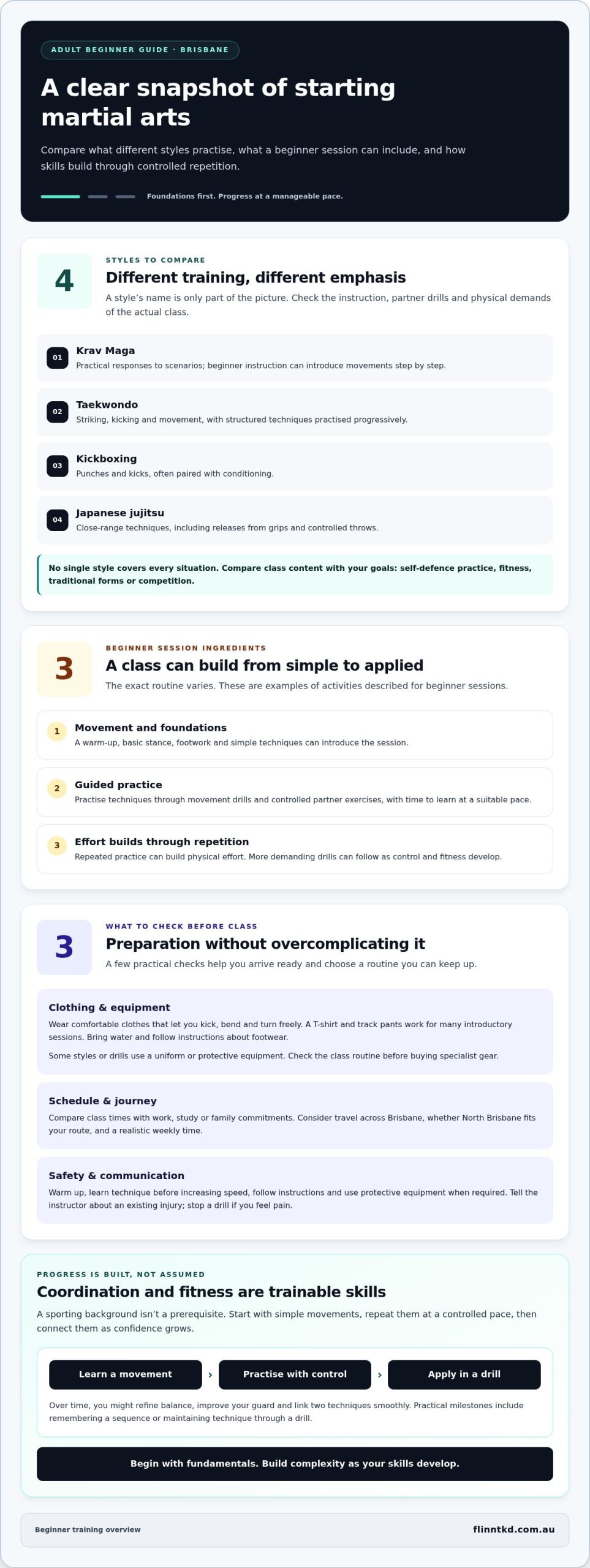 ADULT BEGINNER GUIDE · BRISBANE

A clear snapshot of starting martial arts

Compare what different styles practise, what a beginner session can include, and how skills build through controlled repetition.

Foundations first. Progress at a manageable pace.

4

STYLES TO COMPARE

Different training, different emphasis

A style's name is only part of the picture. Check the instruction, partner drills and physical demands of the actual class.

01 Krav Maga
Practical responses to scenarios; beginner instruction can introduce movements step by step.

02 Taekwondo
Striking, kicking and movement, with structured techniques practised progressively.

03 Kickboxing
Punches and kicks, often paired with conditioning.

04 Japanese jujitsu
Close-range techniques, including releases from grips and controlled throws.

No single style covers every situation. Compare class content with your goals: self-defence practice, fitness, traditional forms or competition.

3

BEGINNER SESSION INGREDIENTS

A class can build from simple to applied

The exact routine varies. These are examples of activities described for beginner sessions.

1 Movement and foundations
A warm-up, basic stance, footwork and simple techniques can introduce the session.

2 Guided practice
Practise techniques through movement drills and controlled partner exercises, with time to learn at a suitable pace.

3 Effort builds through repetition
Repeated practice can build physical effort. More demanding drills can follow as control and fitness develop.

3

WHAT TO CHECK BEFORE CLASS

Preparation without overcomplicating it

A few practical checks help you arrive ready and choose a routine you can keep up.

Clothing & equipment

Wear comfortable clothes that let you kick, bend and turn freely. A T-shirt and track pants work for many introductory sessions. Bring water and follow instructions about footwear.

Some styles or drills use a uniform or protective equipment. Check the class routine before buying specialist gear.

Schedule & journey

Compare class times with work, study or family commitments. Consider travel across Brisbane, whether North Brisbane fits your route, and a realistic weekly time.

Safety & communication

Warm up, learn technique before increasing speed, follow instructions and use protective equipment when required. Tell the instructor about an existing injury; stop a drill if you feel pain.

PROGRESS IS BUILT, NOT ASSUMED

Coordination and fitness are trainable skills

A sporting background isn't a prerequisite. Start with simple movements, repeat them at a controlled pace, then connect them as confidence grows.

Learn a movement › Practise with control › Apply in a drill

Over time, you might refine balance, improve your guard and link two techniques smoothly. Practical milestones include remembering a sequence or maintaining technique through a drill.

Begin with fundamentals. Build complexity as your skills develop.

Beginner training overview

flinntkd.com.au